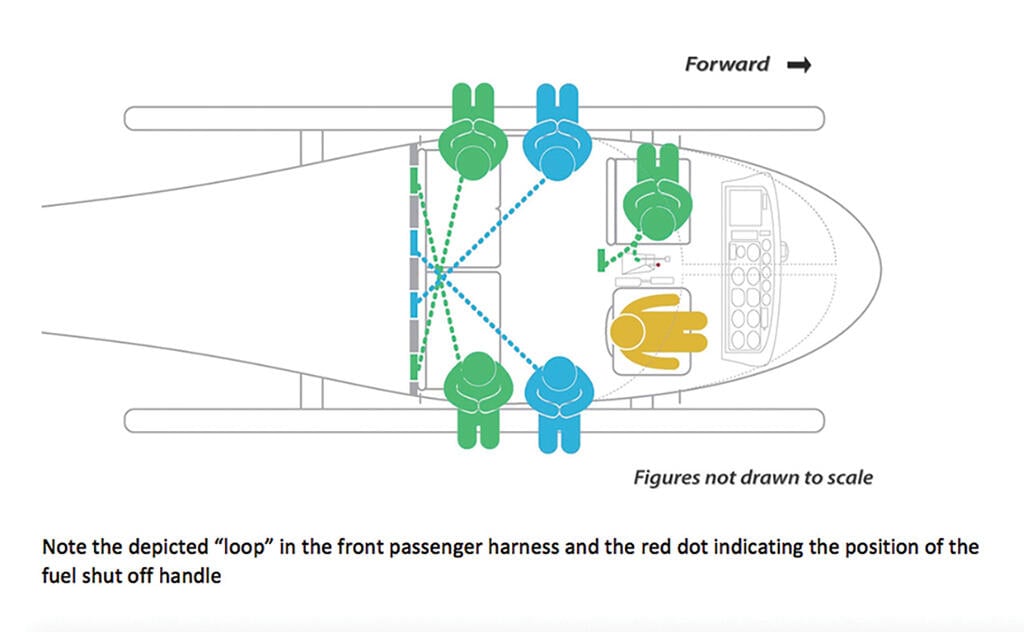 Forward

Figures not drawn to scale

Note the depicted “loop” in the front passenger harness and the red dot indicating the position of the fuel shut off handle