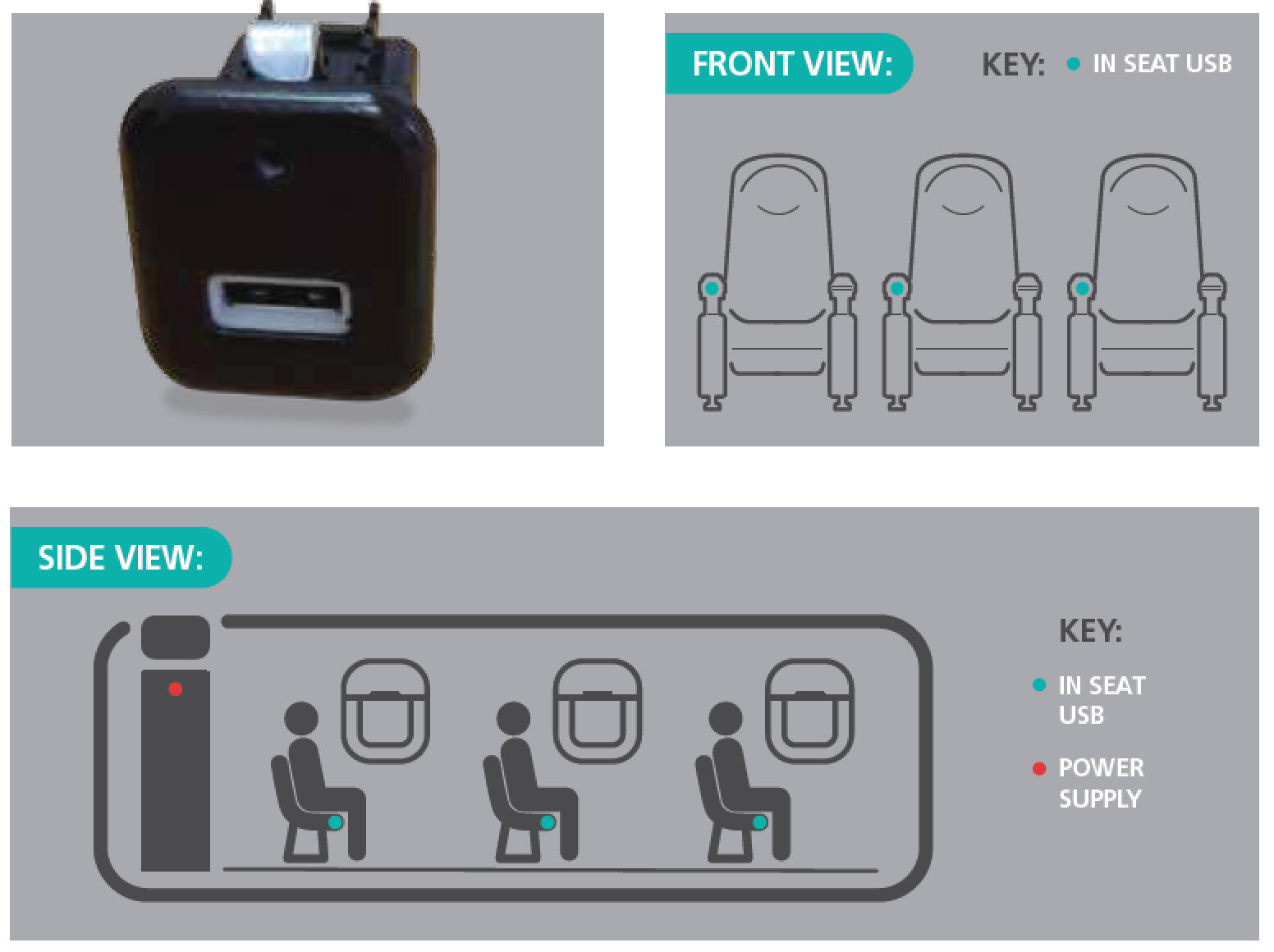 FRONT VIEW:

KEY: IN SEAT USB

SIDE VIEW:

KEY:

IN SEAT USB

POWER SUPPLY