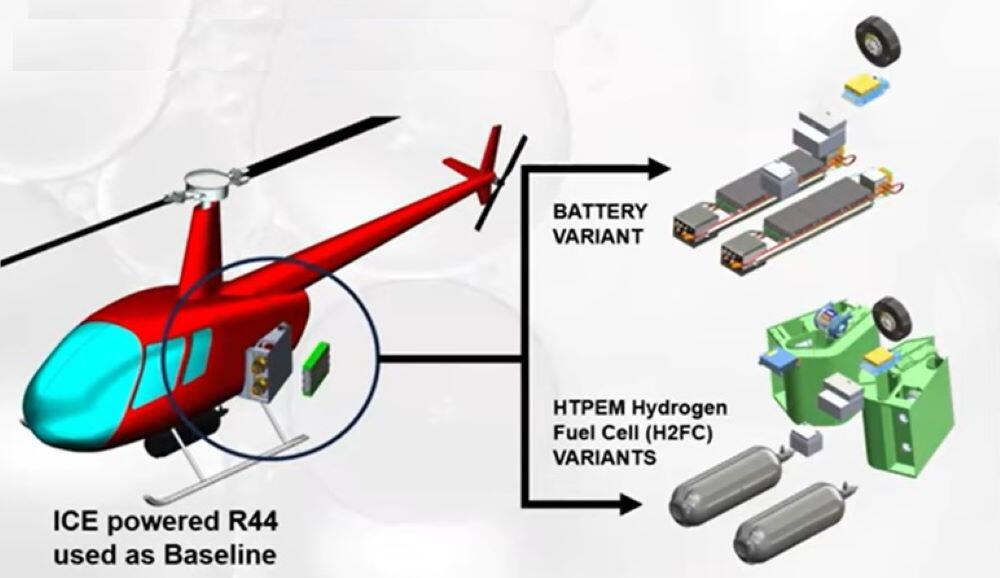 BATTERY VARIANT

HTPEM Hydrogen Fuel Cell (H2FC) VARIANTS

ICE powered R44 used as Baseline