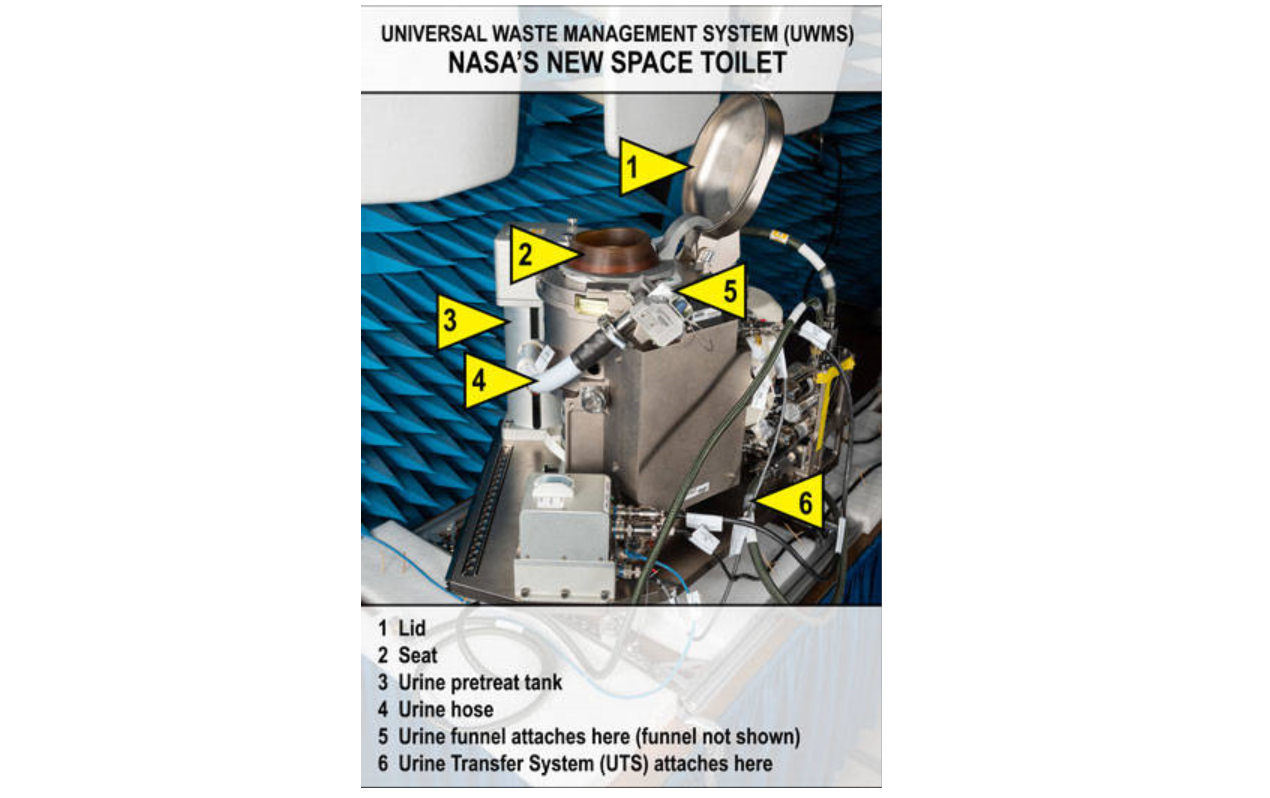 UNIVERSAL WASTE MANAGEMENT SYSTEM (UWMS)
NASA'S NEW SPACE TOILET

1

2

5

3

4

6

1 Lid
2 Seat
3 Urine pretreat tank
4 Urine hose
5 Urine funnel attaches here (funnel not shown)
6 Urine Transfer System (UTS) attaches here