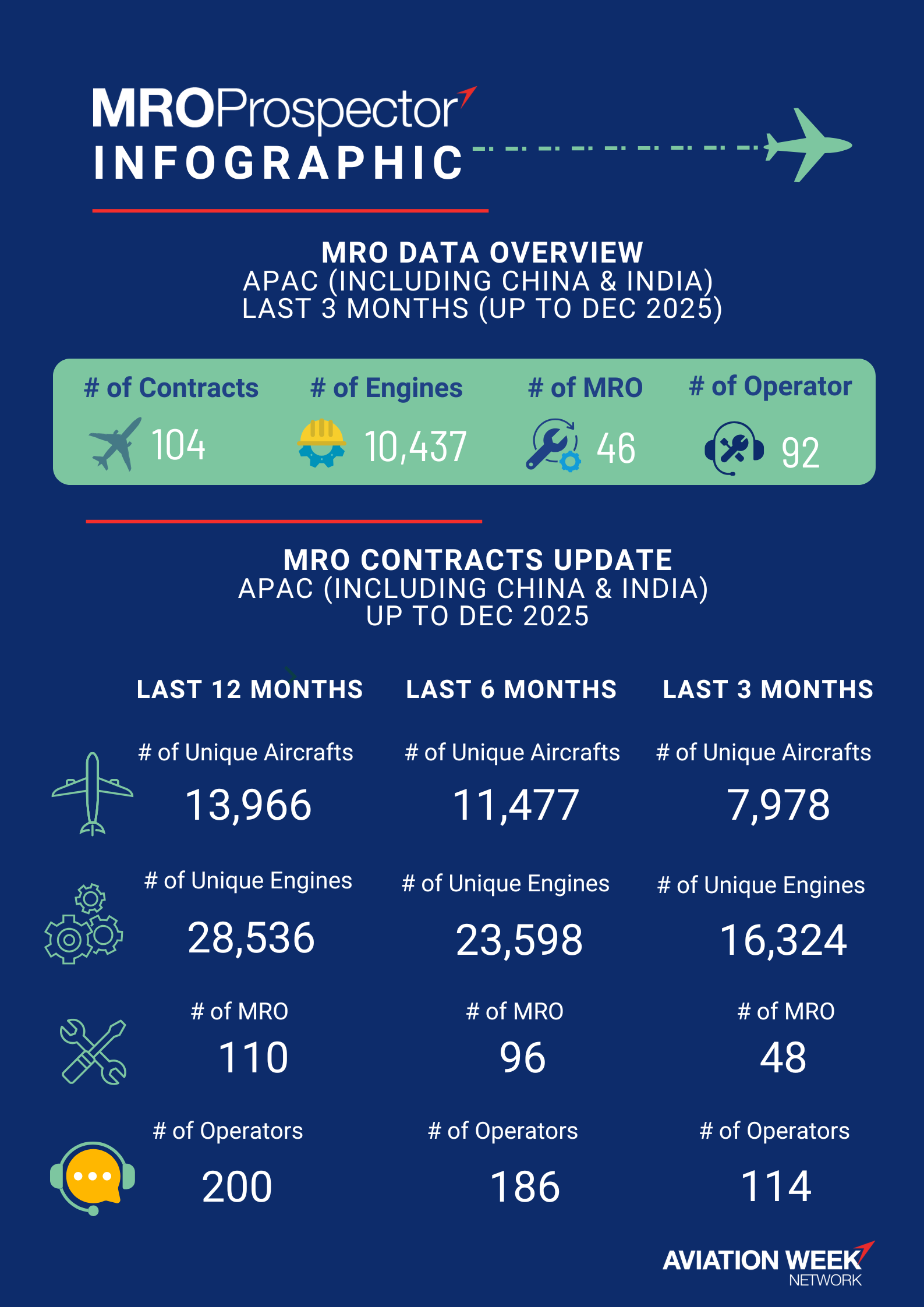 MROProspector
INFOGRAPHIC

MRO DATA OVERVIEW
APAC (INCLUDING CHINA & INDIA)
LAST 3 MONTHS (UP TO DEC 2025)

| # of Contracts | # of Engines | # of MRO | # of Operator |
|---|---|---|---|
| 104 | 10,437 | 46 | 92 |

MRO CONTRACTS UPDATE
APAC (INCLUDING CHINA & INDIA)
UP TO DEC 2025

| LAST 12 MONTHS | LAST 6 MONTHS | LAST 3 MONTHS |
|---|---|---|
| # of Unique Aircrafts 13,966 | # of Unique Aircrafts 11,477 | # of Unique Aircrafts 7,978 |
| # of Unique Engines 28,536 | # of Unique Engines 23,598 | # of Unique Engines 16,324 |
| # of MRO 110 | # of MRO 96 | # of MRO 48 |
| # of Operators 200 | # of Operators 186 | # of Operators 114 |

AVIATION WEEK
NETWORK