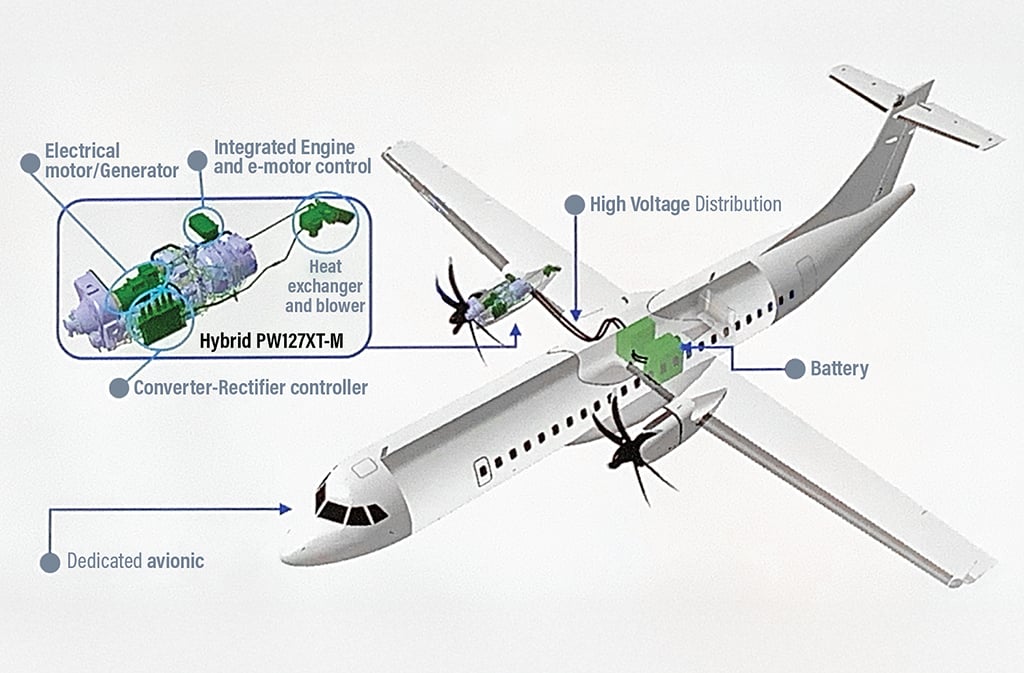 Electrical motor/Generator

Integrated Engine and e-motor control

Heat exchanger and blower

Hybrid PW127XT-M

Converter-Rectifier controller

High Voltage Distribution

Battery

Dedicated avionic